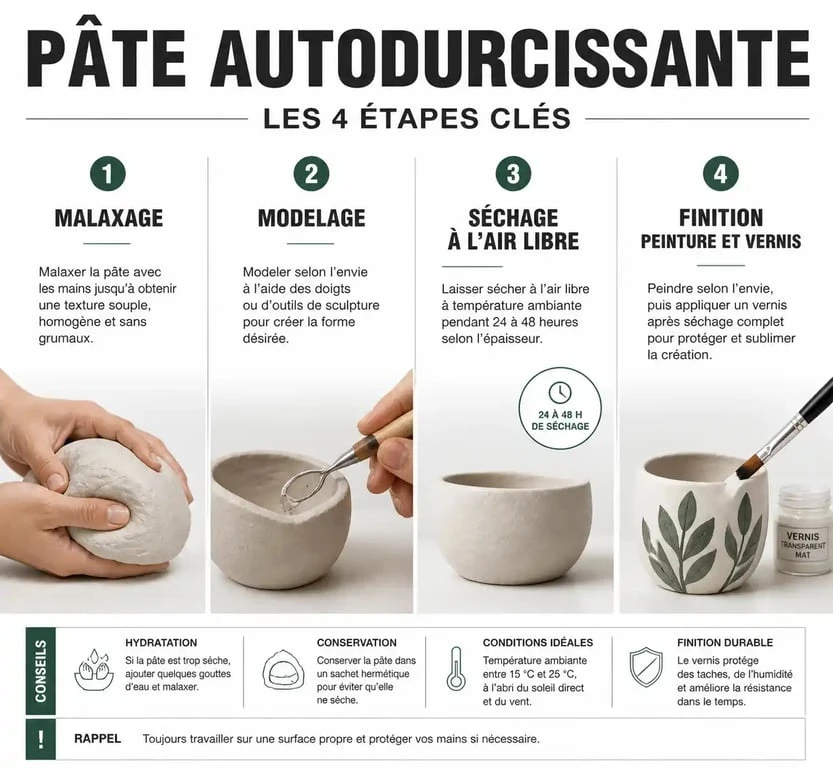 PÂTE AUTODURCISSANTE

LES 4 ÉTAPES CLÉS

1

MALAXAGE

Malaxer la pâte avec les mains jusqu'à obtenir une texture souple, homogène et sans grumaux.

2

MODELAGE

Modeler selon l'envie à l'aide des doigts ou d'outils de sculpture pour créer la forme désirée.

3

SÉCHAGE À L'AIR LIBRE

Laisser sécher à l'air libre à température ambiante pendant 24 à 48 heures selon l'épaisseur.

24 À 48 H DE SÉCHAGE

4

FINITION PEINTURE ET VERNIS

Peindre selon l'envie, puis appliquer un vernis après séchage complet pour protéger et sublimer la création.

VERNIS TRANSPARENT MAT

CONSEILS

HYDRATATION
Si la pâte est trop sèche, ajouter quelques gouttes d'eau et malaxer.

CONSERVATION
Conserver la pâte dans un sachet hermétique pour éviter qu'elle ne sèche.

CONDITIONS IDÉALES
Température ambiante entre 15 °C et 25 °C, à l'abri du soleil direct et du vent.

FINITION DURABLE
Le vernis protège des taches, de l'humidité et améliore la résistance dans le temps.

!

RAPPEL Toujours travailler sur une surface propre et protéger vos mains si nécessaire.